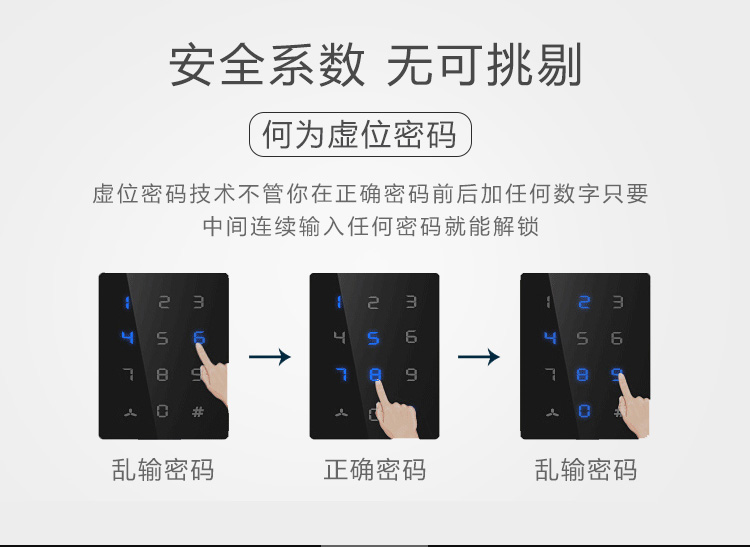 安全系数 无可挑剔

何为虚位密码

虚位密码技术不管你在正确密码前后加任何数字只要中间连续输入任何密码就能解锁

1 2 3
4 5 6
7 8 9
0 #

1 2 3
4 5 6
7 8 9
0

1 2 3
4 5 6
7 8 9
0 #

乱输密码

正确密码

乱输密码